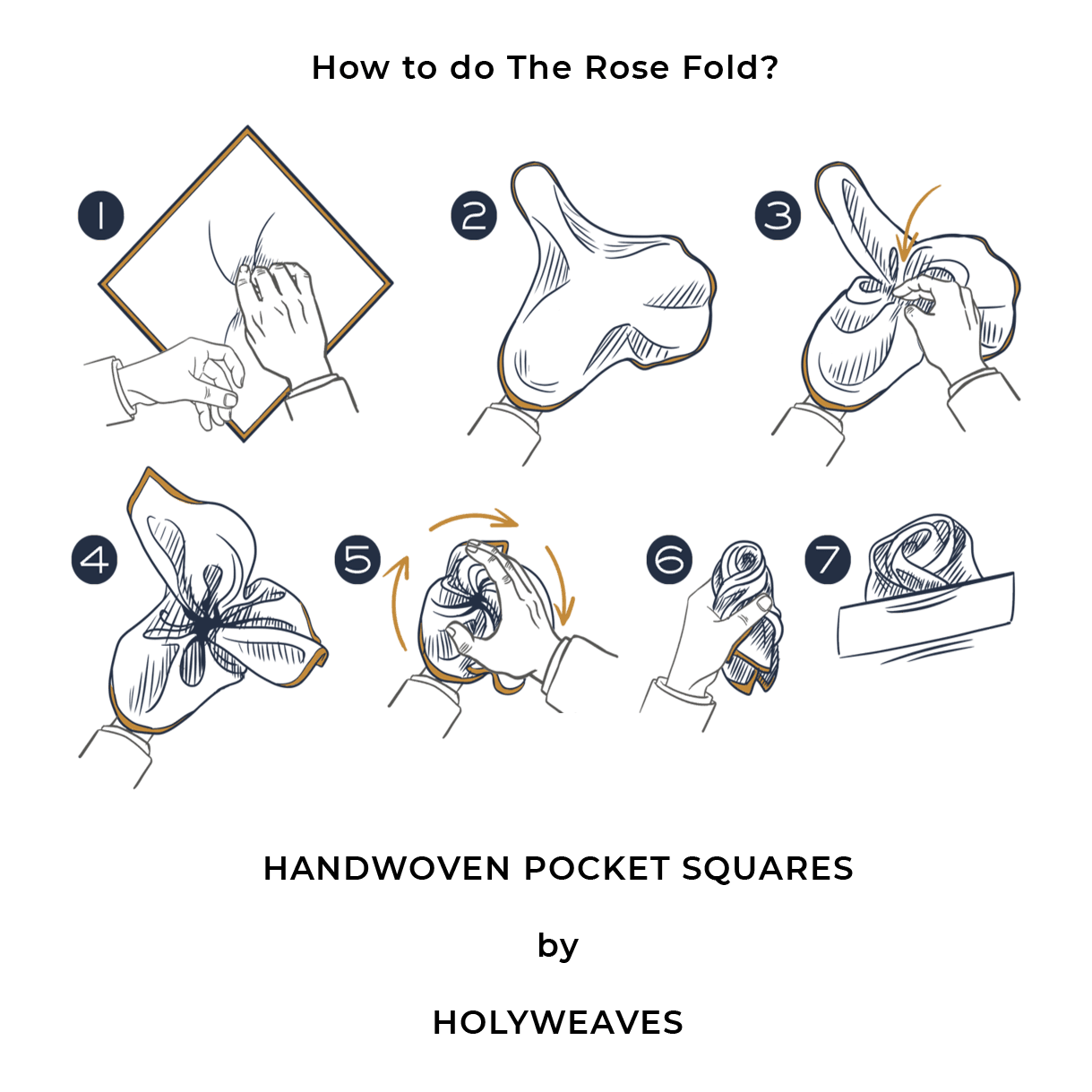 How to do The Rose Fold?

1

2

3

4

5

6

7

HANDWOVEN POCKET SQUARES

by

HOLYWEAVES